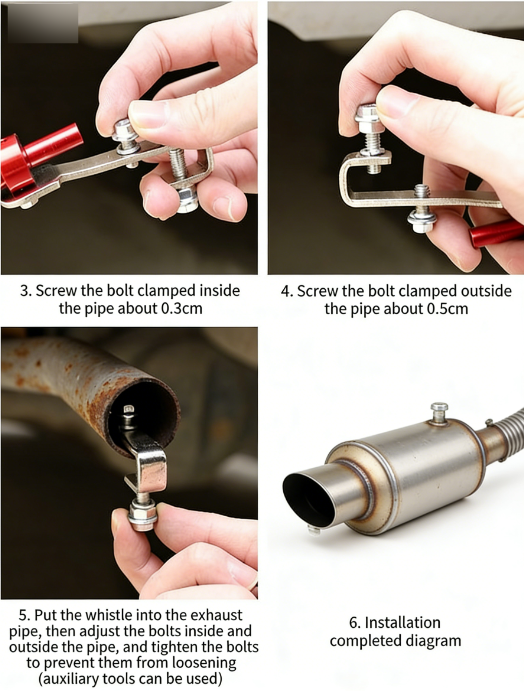 3. Screw the bolt clamped inside the pipe about 0.3cm

4. Screw the bolt clamped outside the pipe about 0.5cm

5. Put the whistle into the exhaust pipe, then adjust the bolts inside and outside the pipe, and tighten the bolts to prevent them from loosening (auxiliary tools can be used)

6. Installation completed diagram