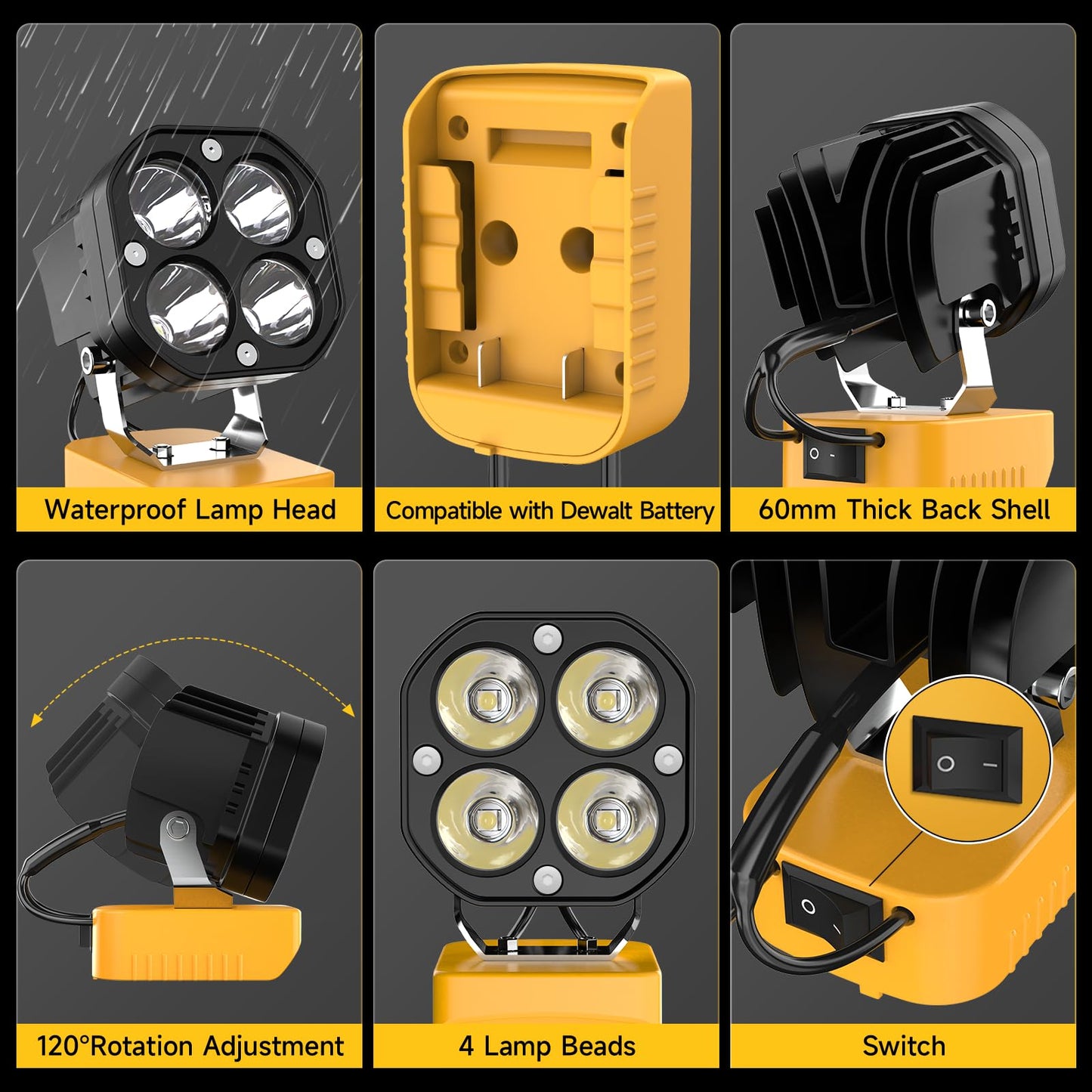 Waterproof Lamp Head

Compatible with Dewalt Battery

60mm Thick Back Shell

120°Rotation Adjustment

4 Lamp Beads

Switch